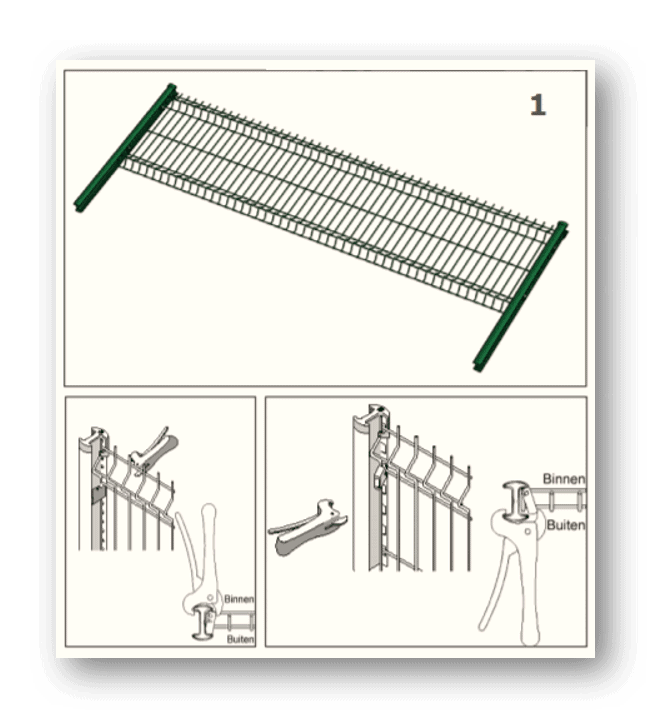 1

Binnen
Buiten

Binnen
Buiten