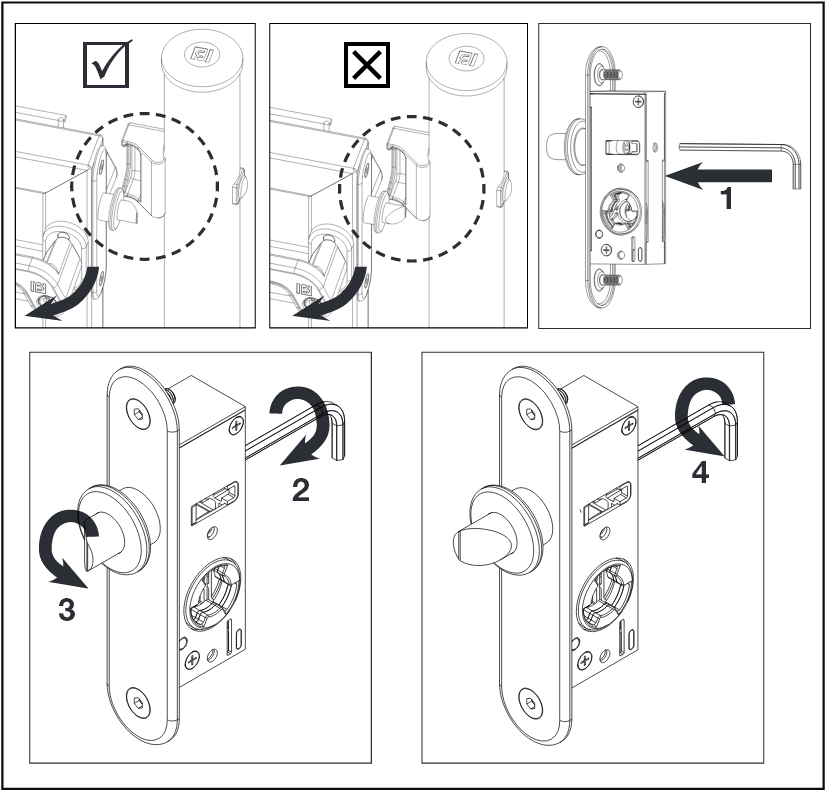 1

2

3

4