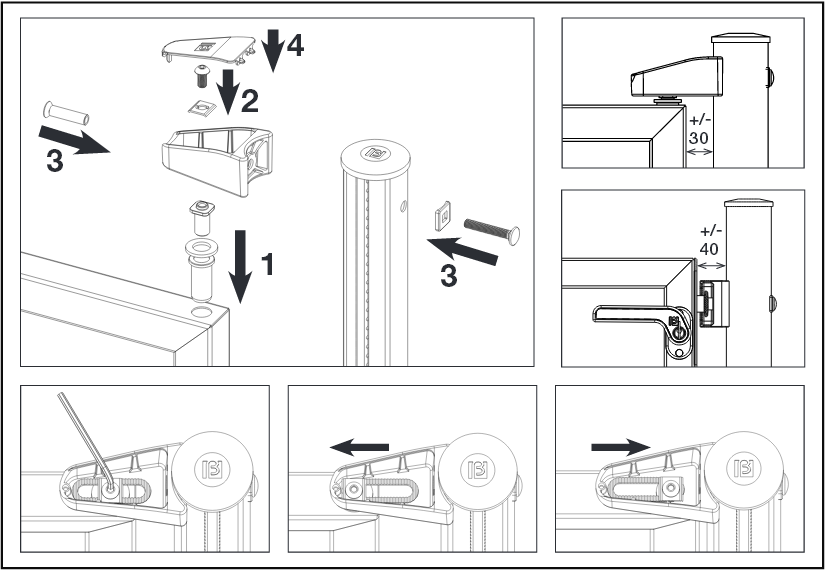 4
2
3
1
3
+/-
30
+/-
40