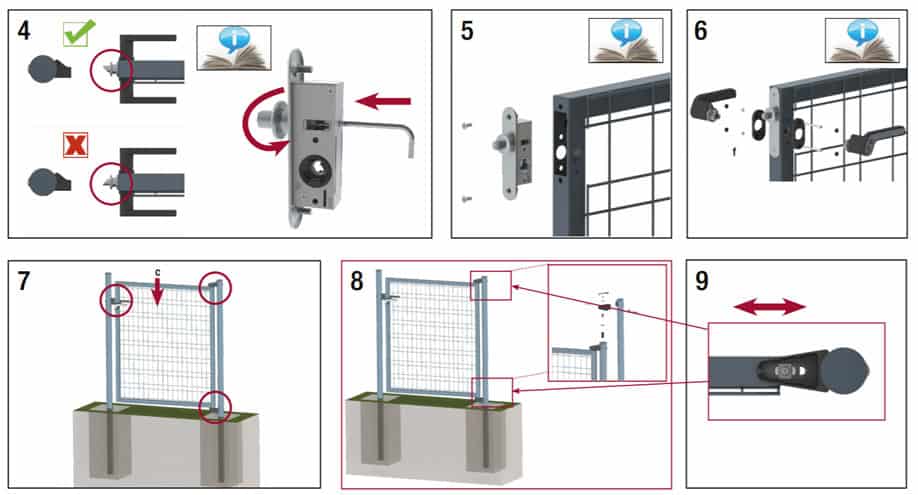 4

5

6

7

c

8

9