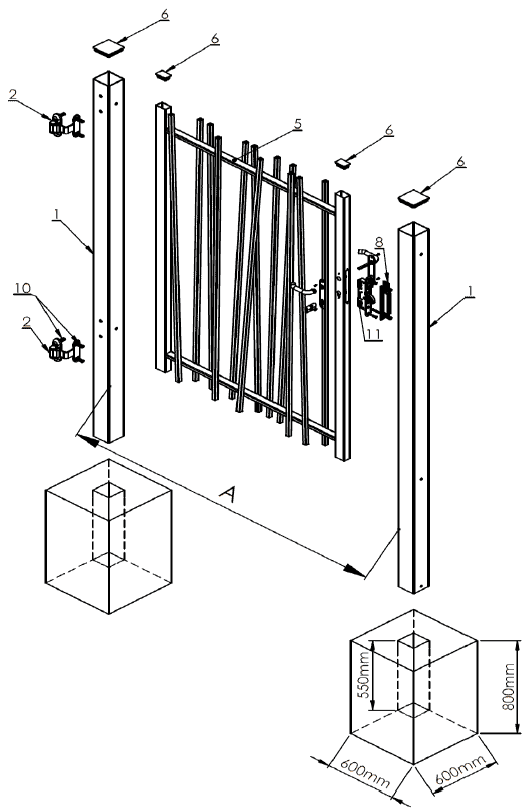 6
6
2
5
6
6
1
8
1
10
2
11
A
550mm
800mm
600mm
600mm